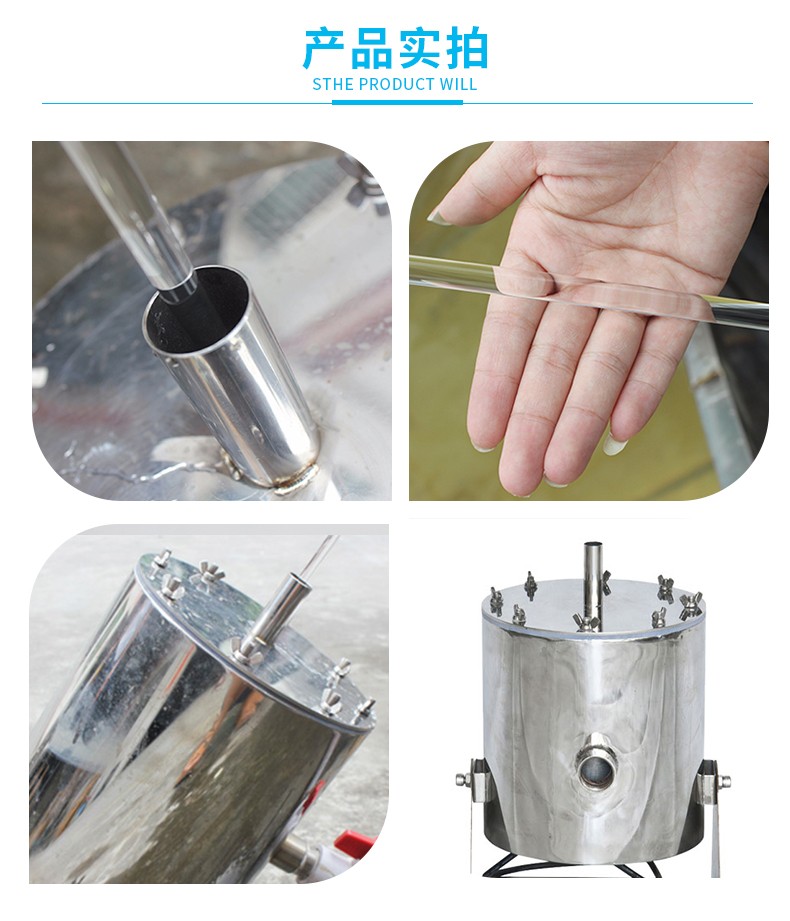 产品实拍
STHE PRODUCT WILL