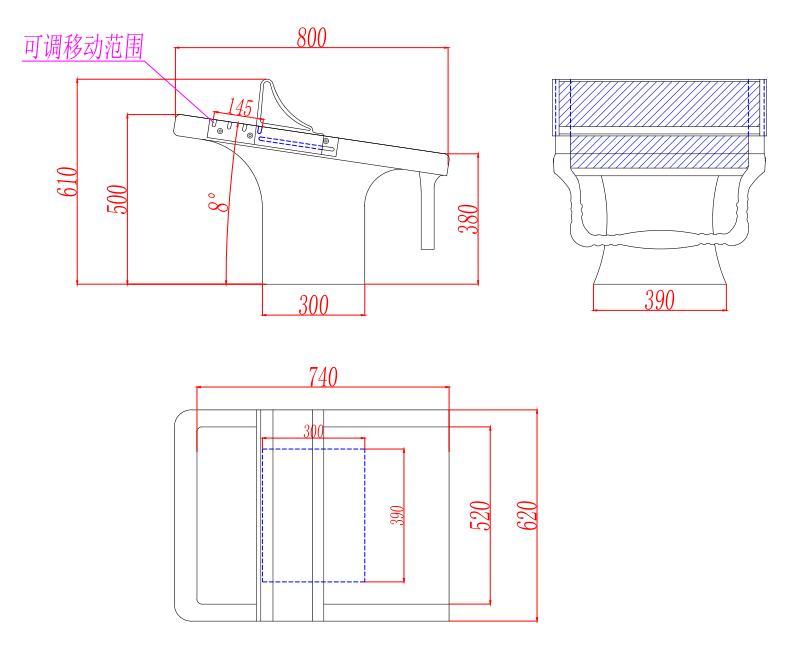 可调移动范围
800
145
610
500
8°
380
300
390
740
300
390
520
620