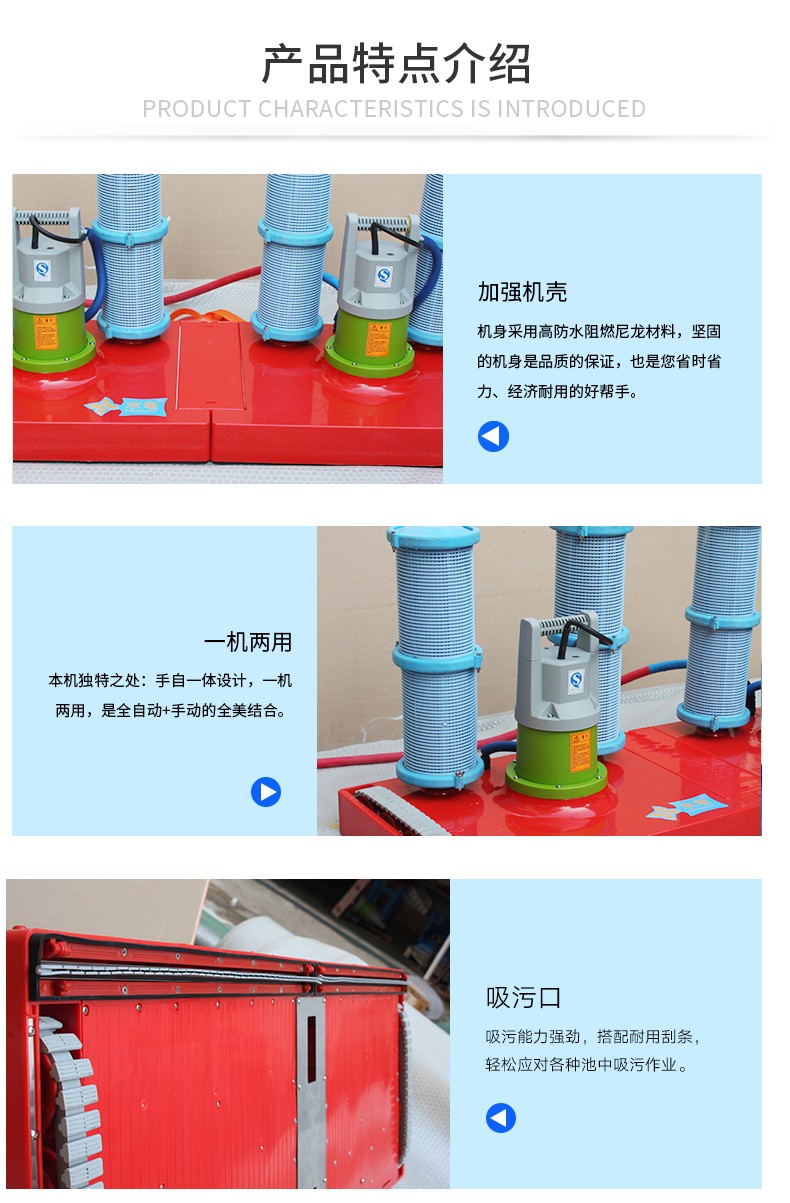 产品特点介绍

PRODUCT CHARACTERISTICS IS INTRODUCED

加强机壳

机身采用高防水阻燃尼龙材料，坚固的机身是品质的保证，也是您省时省力、经济耐用的好帮手。

一机两用

本机独特之处：手自一体设计，一机两用，是全自动+手动的全美结合。

吸污口

吸污能力强劲，搭配耐用刮条，轻松应对各种池中吸污作业。