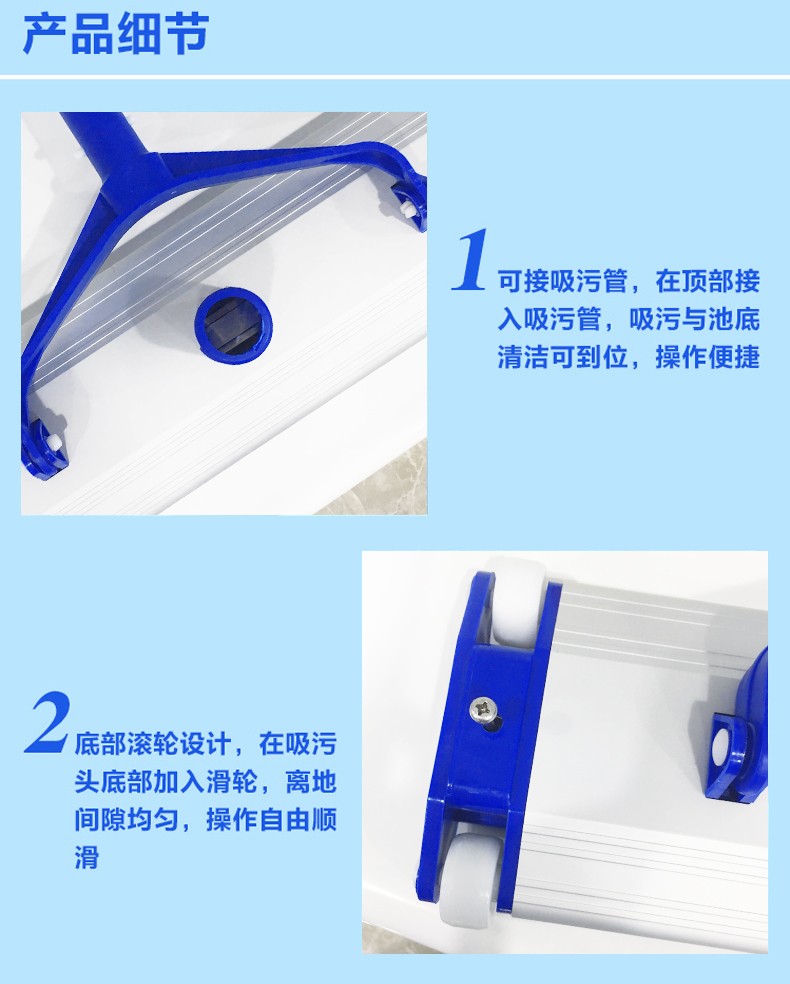 产品细节

1 可接吸污管，在顶部接入吸污管，吸污与池底清洁可到位，操作便捷

2 底部滚轮设计，在吸污头底部加入滑轮，离地间隙均匀，操作自由顺滑