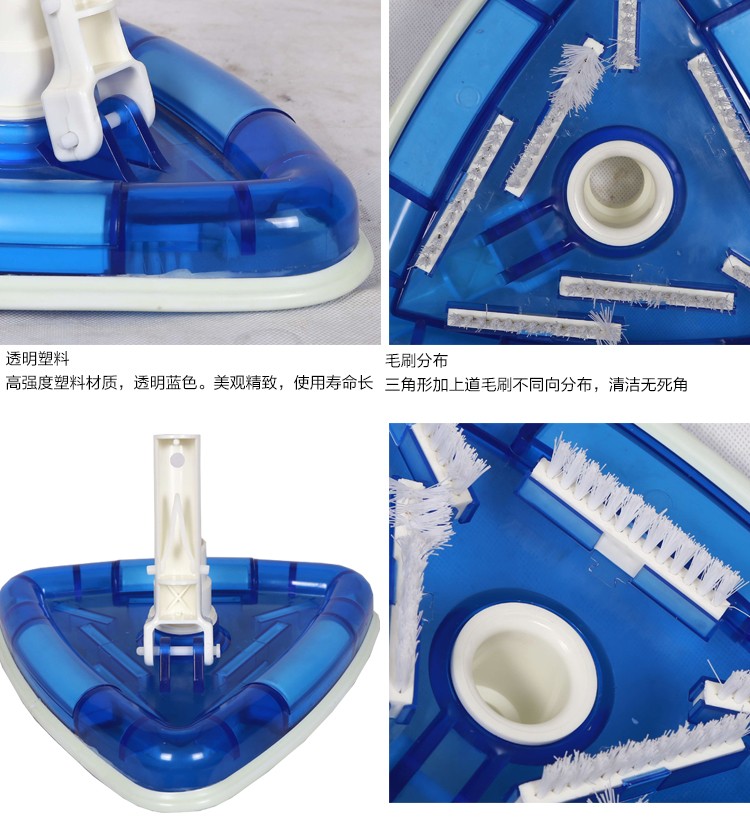 透明塑料
高强度塑料材质，透明蓝色。美观精致，使用寿命长

毛刷分布
三角形加上道毛刷不同向分布，清洁无死角